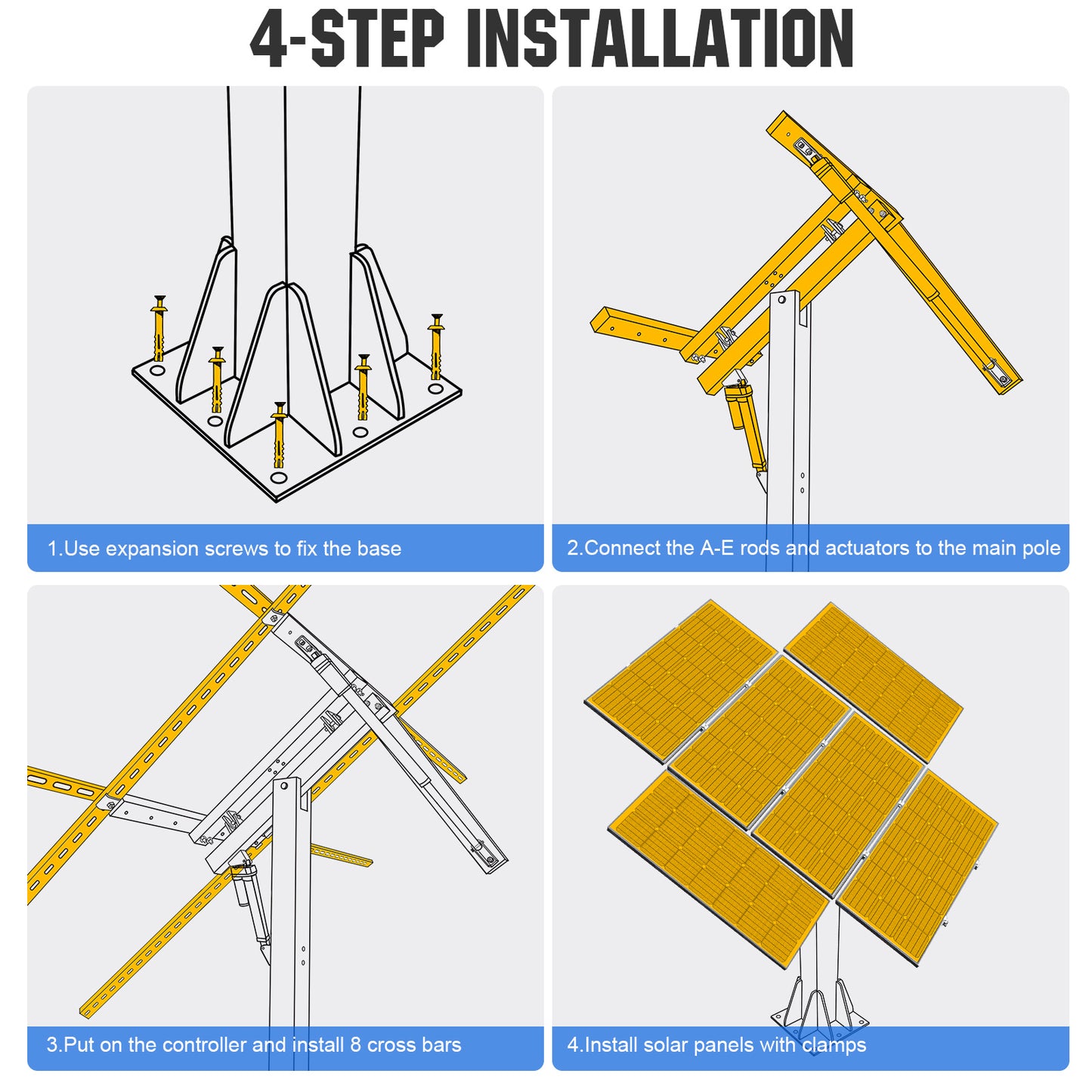 4-STEP INSTALLATION

1.Use expansion screws to fix the base

2.Connect the A-E rods and actuators to the main pole

3.Put on the controller and install 8 cross bars

4.Install solar panels with clamps