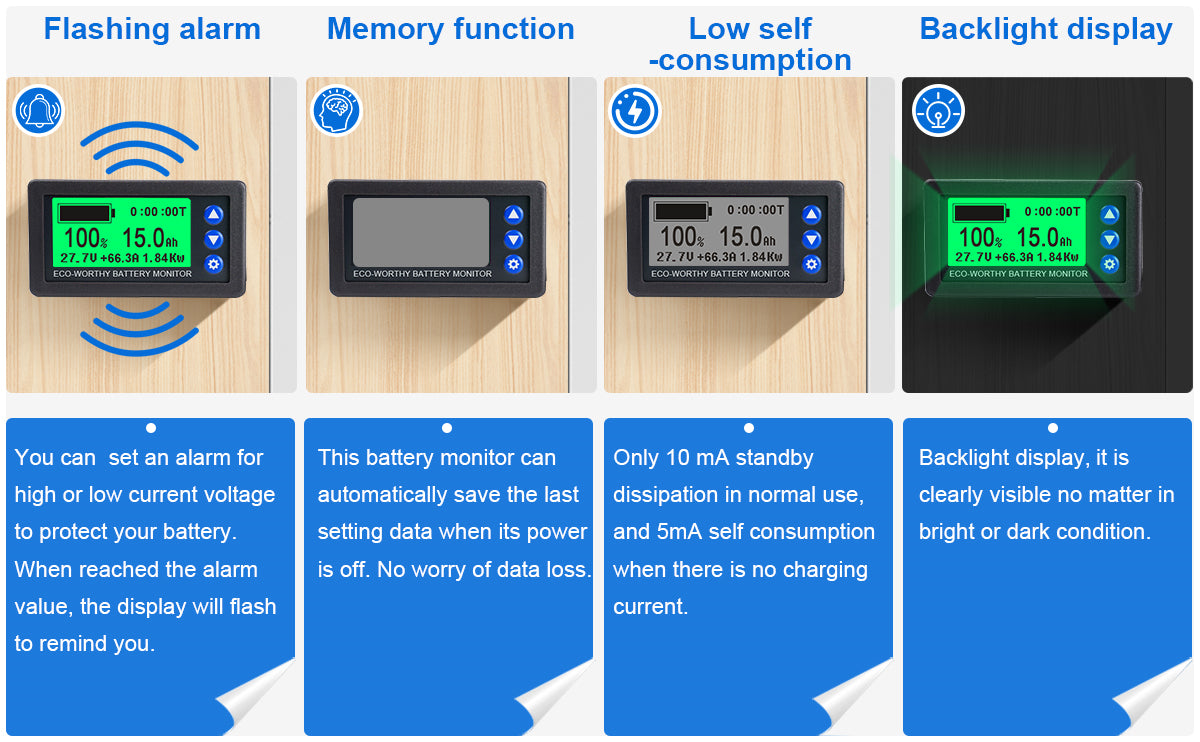 Flashing alarm

0 :00 :00T
100% 15.0Ah
27.7V +66.3A 1.84Kw
ECO-WORTHY BATTERY MONITOR

You can set an alarm for high or low current voltage to protect your battery. When reached the alarm value, the display will flash to remind you.

Memory function

ECO-WORTHY BATTERY MONITOR

This battery monitor can automatically save the last setting data when its power is off. No worry of data loss.

Low self -consumption

0 :00 :00T
100% 15.0Ah
27.7V +66.3A 1.84Kw
ECO-WORTHY BATTERY MONITOR

Only 10 mA standby dissipation in normal use, and 5mA self consumption when there is no charging current.

Backlight display

0 :00 :00T
100% 15.0Ah
27.7V +66.3A 1.84Kw
ECO-WORTHY BATTERY MONITOR

Backlight display, it is clearly visible no matter in bright or dark condition.