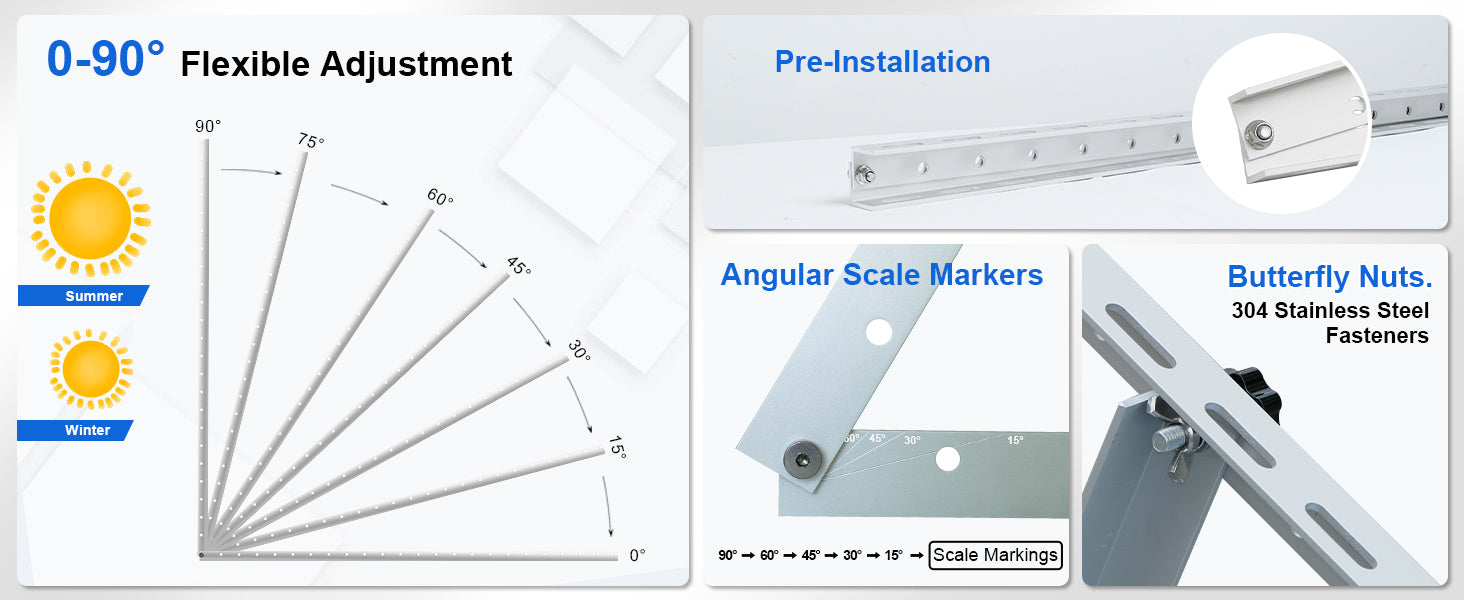 0-90° Flexible Adjustment

90°
75°
60°
45°
30°
15°
0°

Summer

Winter

Pre-Installation

Angular Scale Markers

60° 45° 30° 15°

90° → 60° → 45° → 30° → 15° → Scale Markings

Butterfly Nuts.
304 Stainless Steel Fasteners