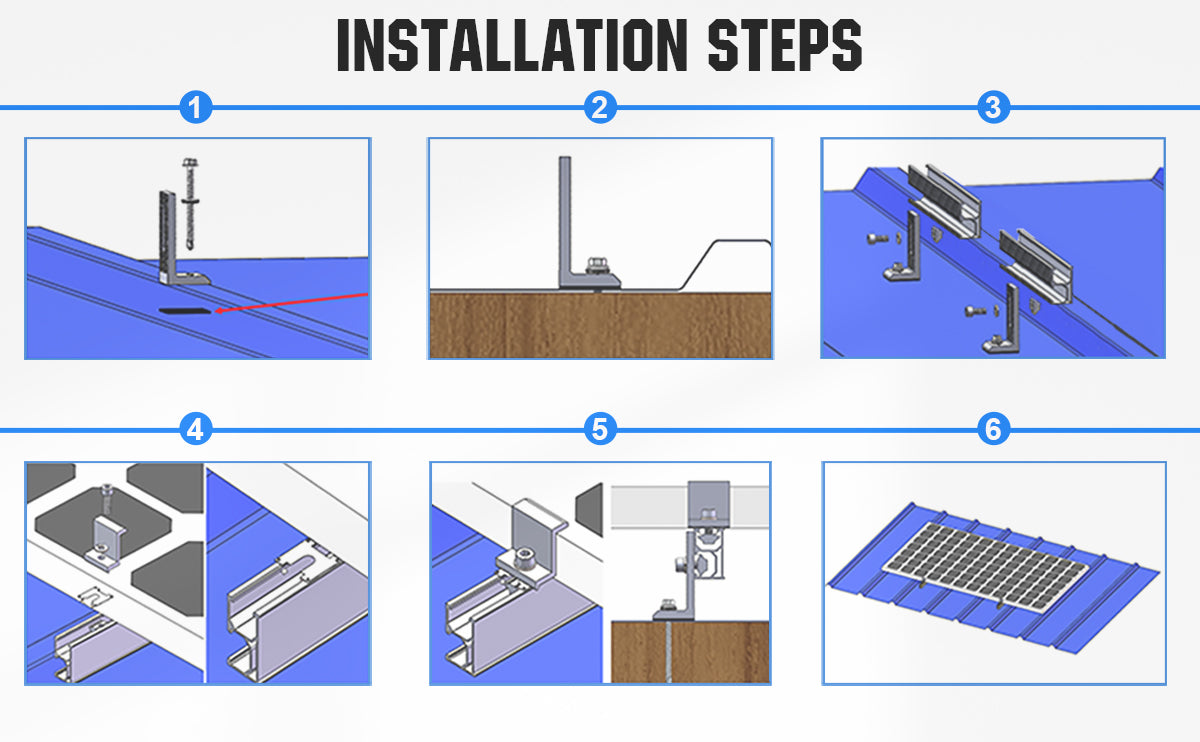 INSTALLATION STEPS

1

2

3

4

5

6