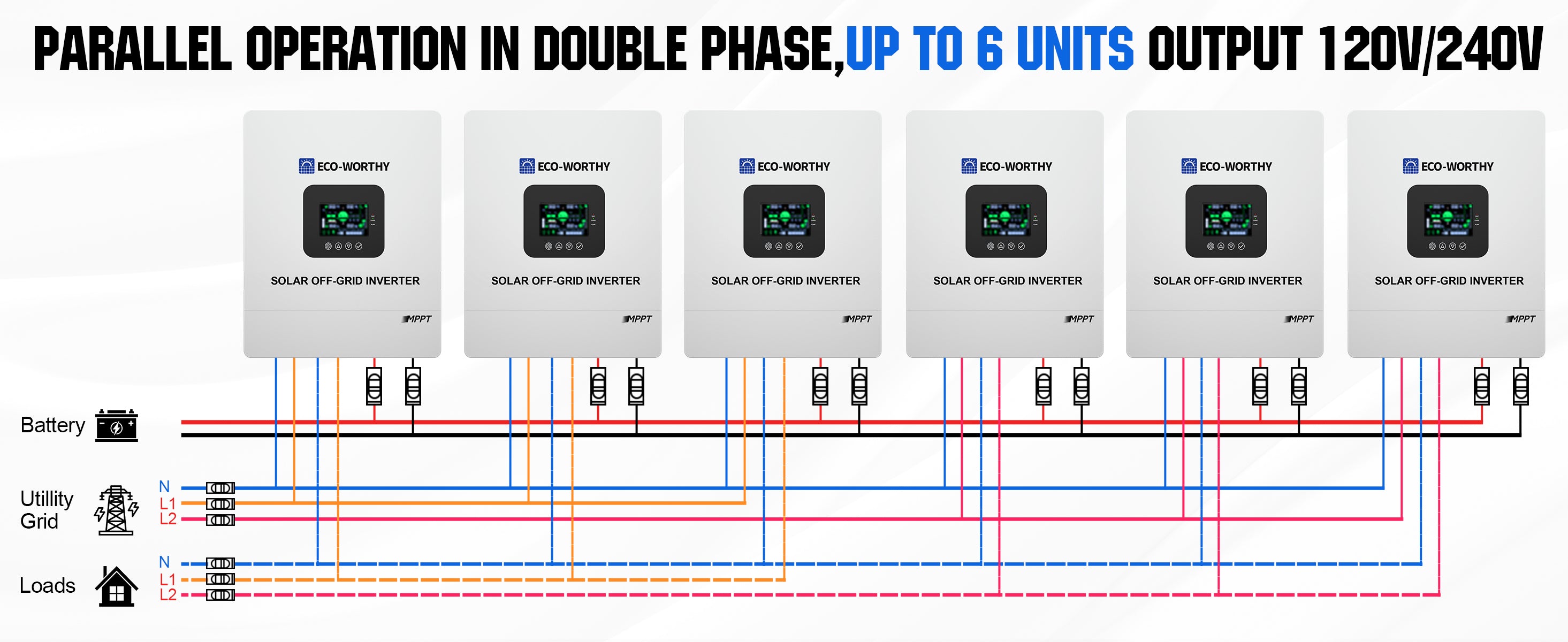 PARALLEL OPERATION IN DOUBLE PHASE,UP TO 6 UNITS OUTPUT 120V/240V

ECO-WORTHY
SOLAR OFF-GRID INVERTER
MPPT

ECO-WORTHY
SOLAR OFF-GRID INVERTER
MPPT

ECO-WORTHY
SOLAR OFF-GRID INVERTER
MPPT

ECO-WORTHY
SOLAR OFF-GRID INVERTER
MPPT

ECO-WORTHY
SOLAR OFF-GRID INVERTER
MPPT

ECO-WORTHY
SOLAR OFF-GRID INVERTER
MPPT

Battery

Utillity Grid
N
L1
L2

Loads
N
L1
L2