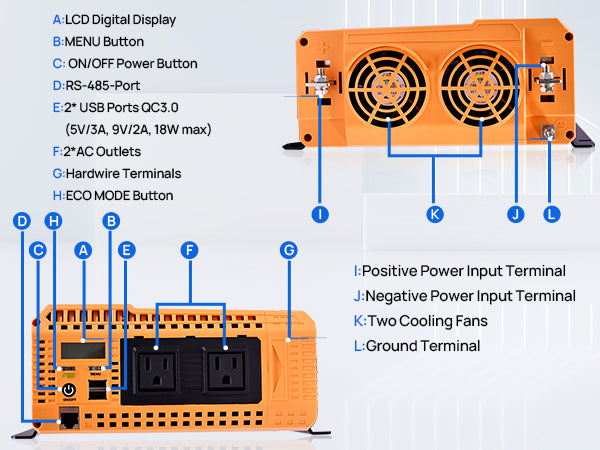 A:LCD Digital Display
B:MENU Button
C: ON/OFF Power Button
D:RS-485-Port
E:2* USB Ports QC3.0 (5V/3A, 9V/2A, 18W max)
F:2*AC Outlets
G:Hardwire Terminals
H:ECO MODE Button

I
K
J
L

D H B
C A E F G

MENU
ON/OFF

I:Positive Power Input Terminal
J:Negative Power Input Terminal
K:Two Cooling Fans
L:Ground Terminal