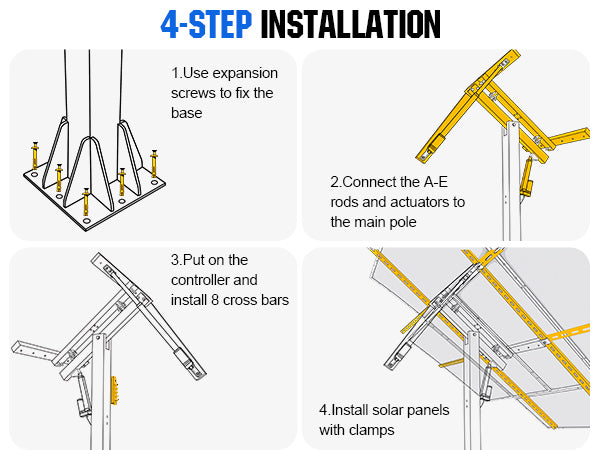 4-STEP INSTALLATION

1.Use expansion screws to fix the base

2.Connect the A-E rods and actuators to the main pole

3.Put on the controller and install 8 cross bars

4.Install solar panels with clamps