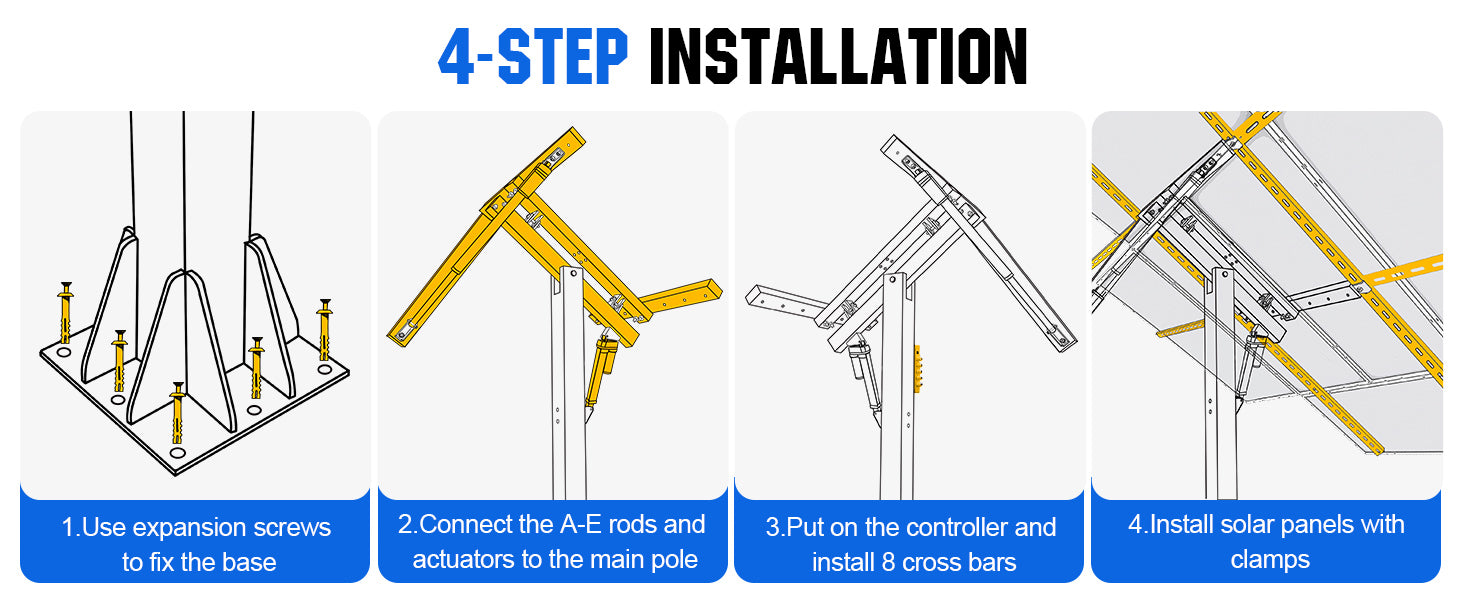 4-STEP INSTALLATION

1.Use expansion screws to fix the base

2.Connect the A-E rods and actuators to the main pole

3.Put on the controller and install 8 cross bars

4.Install solar panels with clamps