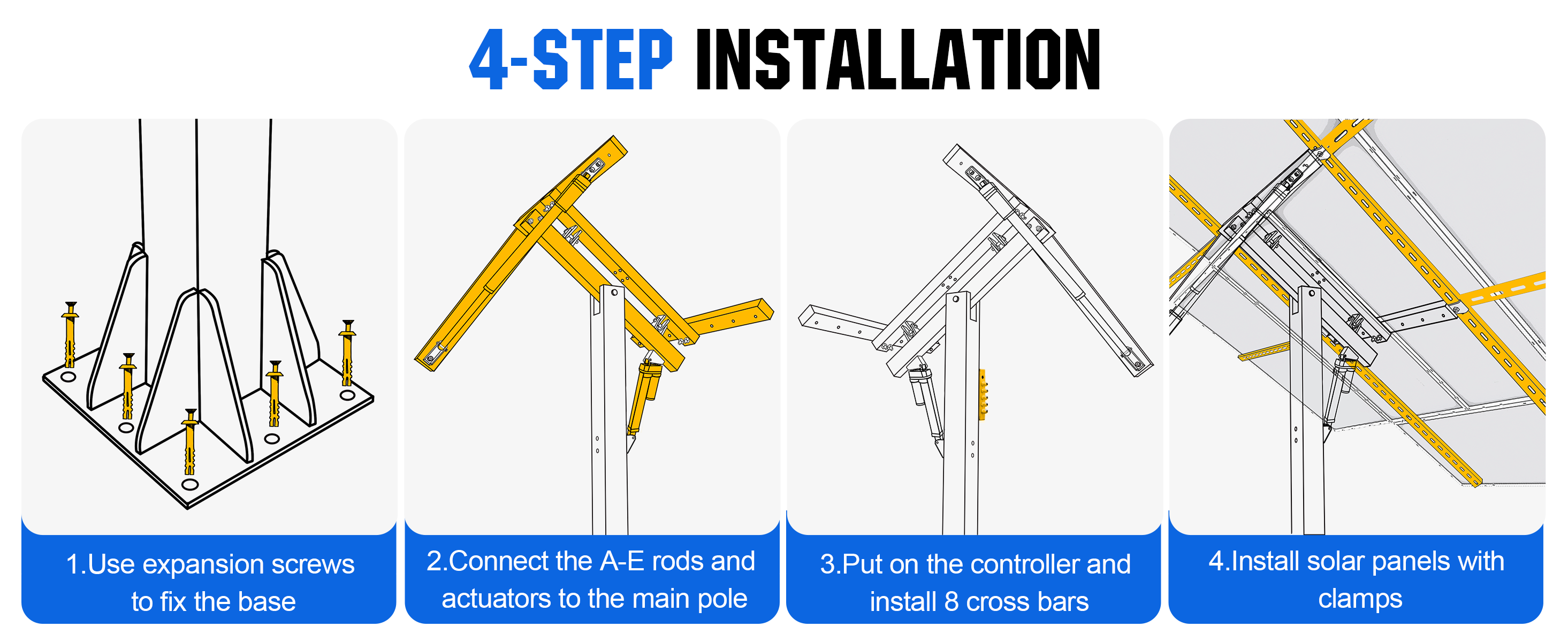 4-STEP INSTALLATION

1.Use expansion screws to fix the base

2.Connect the A-E rods and actuators to the main pole

3.Put on the controller and install 8 cross bars

4.Install solar panels with clamps