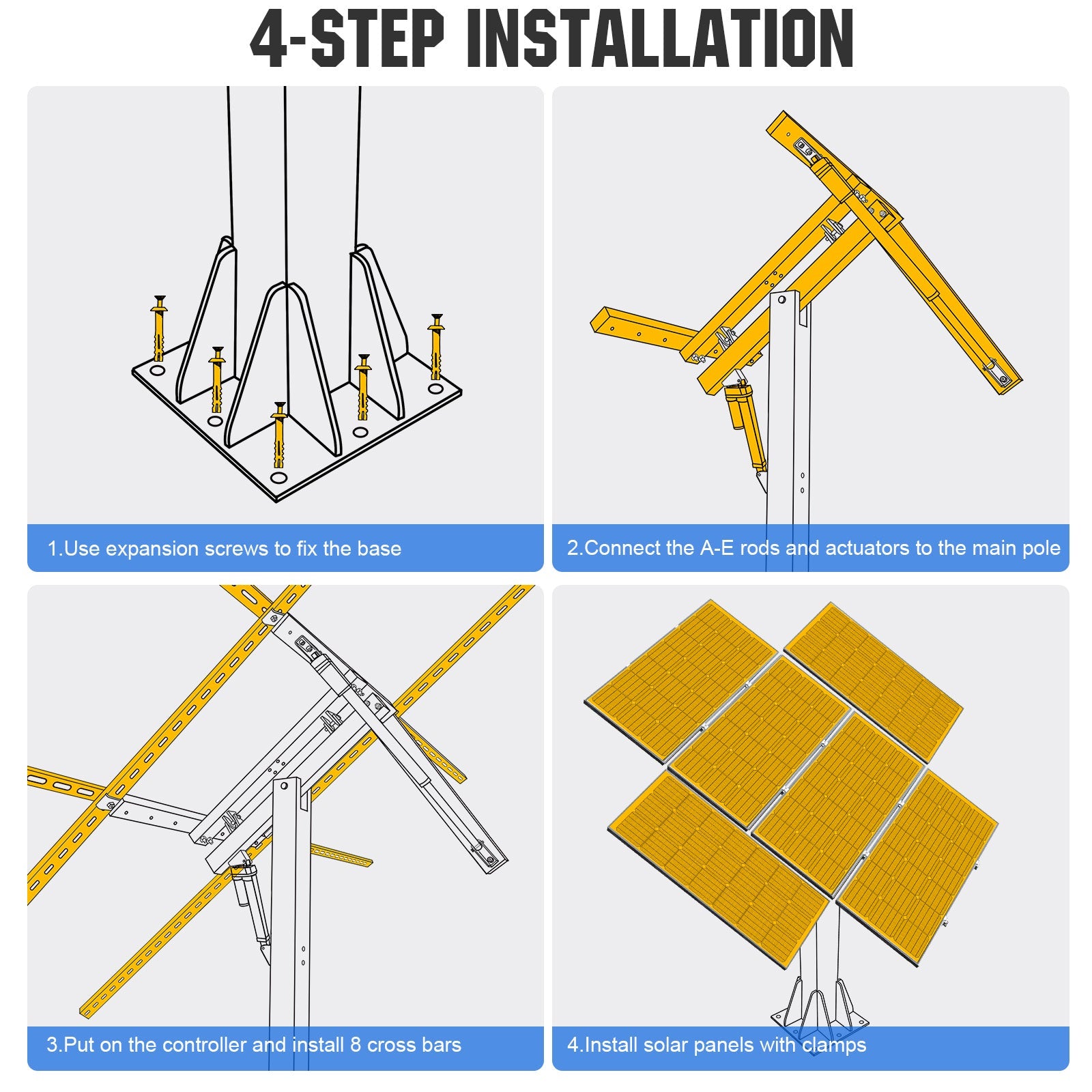 4-STEP INSTALLATION

1.Use expansion screws to fix the base

2.Connect the A-E rods and actuators to the main pole

3.Put on the controller and install 8 cross bars

4.Install solar panels with clamps