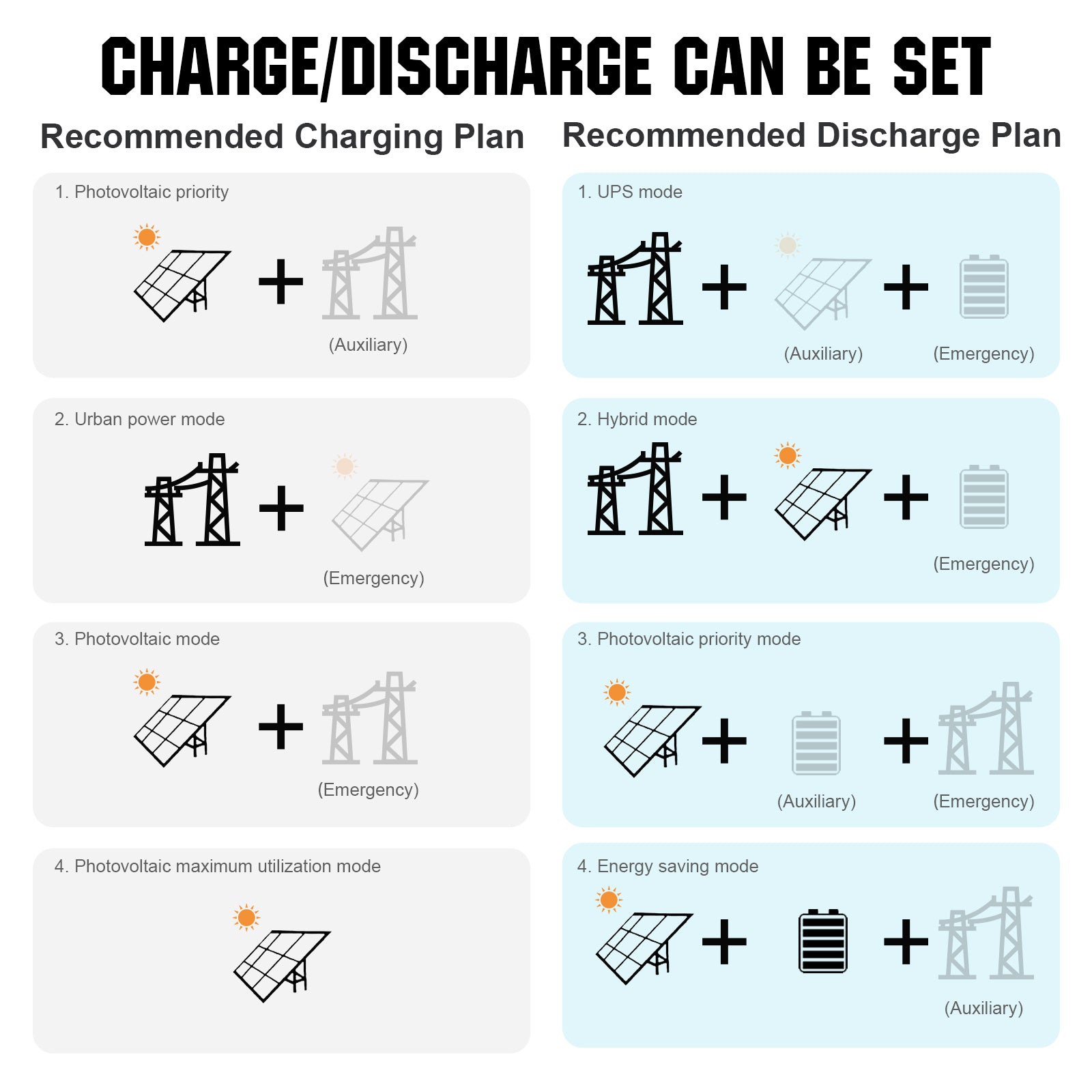 CHARGE/DISCHARGE CAN BE SET

Recommended Charging Plan

1. Photovoltaic priority

+

(Auxiliary)

2. Urban power mode

+

(Emergency)

3. Photovoltaic mode

+

(Emergency)

4. Photovoltaic maximum utilization mode

Recommended Discharge Plan

1. UPS mode

+ +

(Auxiliary) (Emergency)

2. Hybrid mode

+ +

(Emergency)

3. Photovoltaic priority mode

+ +

(Auxiliary) (Emergency)

4. Energy saving mode

+ +

(Auxiliary)