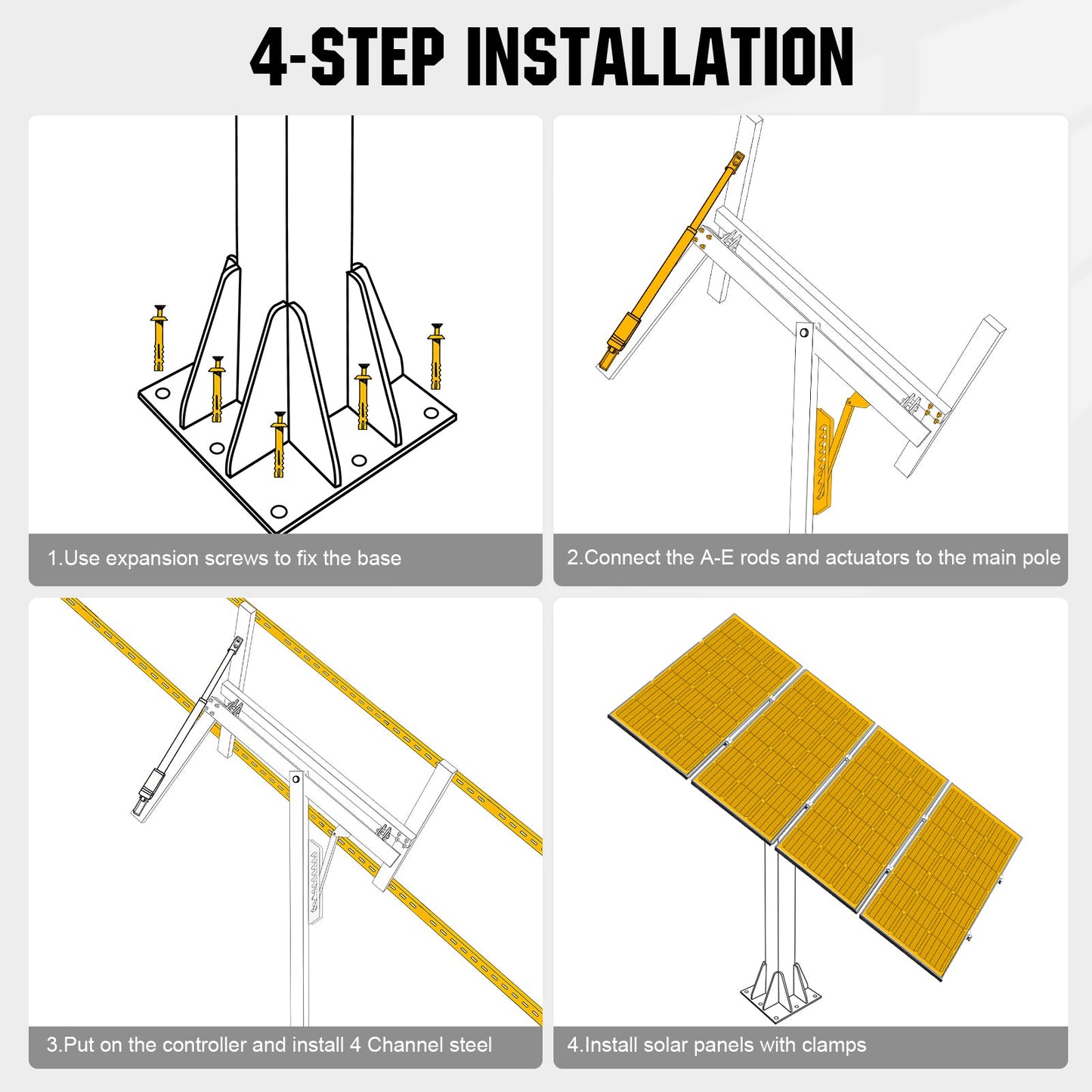 4-STEP INSTALLATION

1.Use expansion screws to fix the base

2.Connect the A-E rods and actuators to the main pole

3.Put on the controller and install 4 Channel steel

4.Install solar panels with clamps