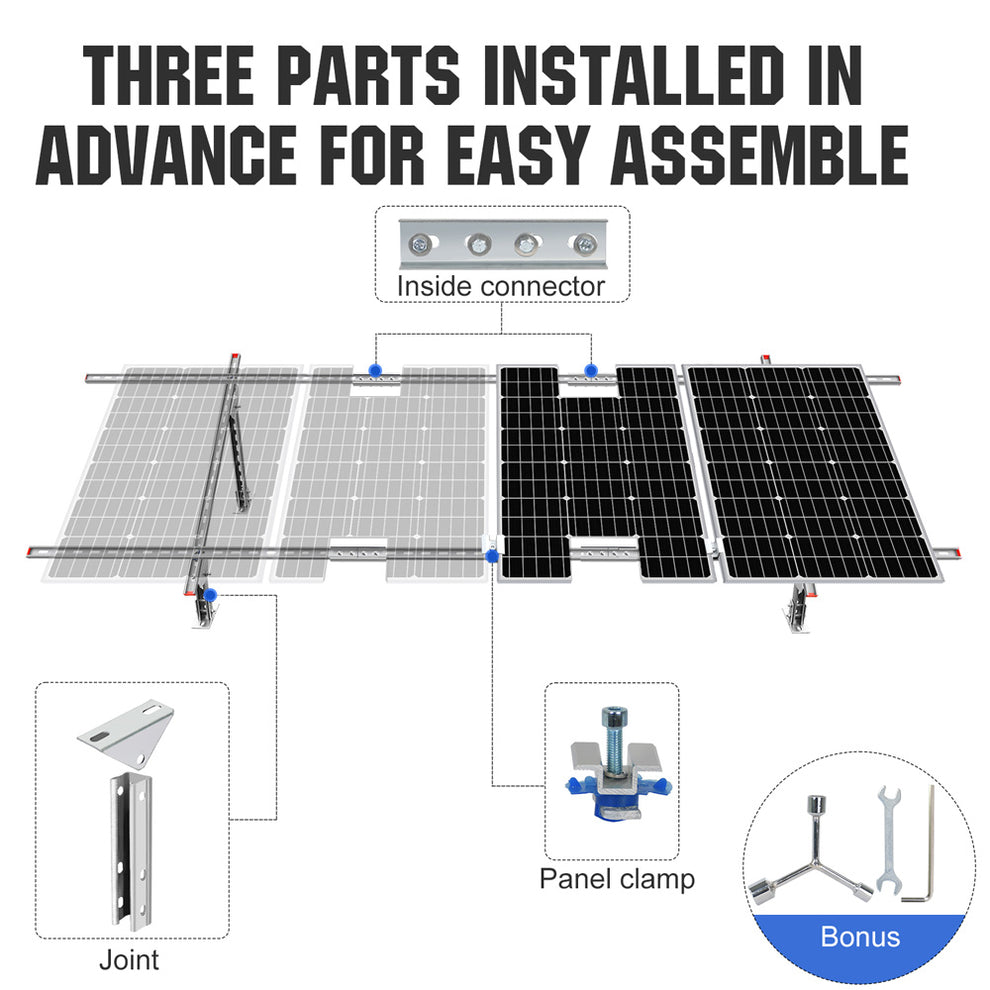 THREE PARTS INSTALLED IN ADVANCE FOR EASY ASSEMBLE

Inside connector

Joint

Panel clamp

Bonus